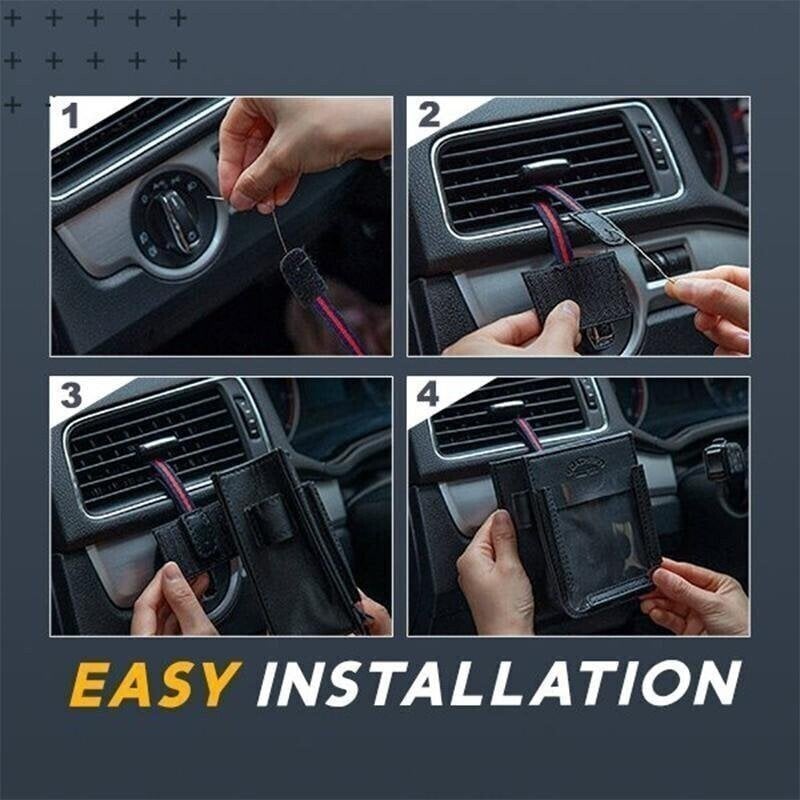 1

2

3

4

EASY INSTALLATION